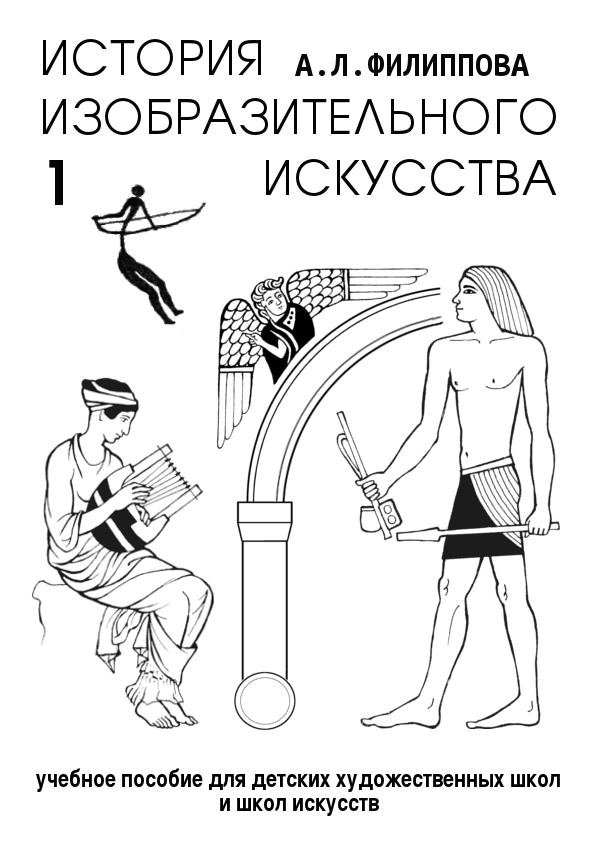 ИСТОРИЯ
А.Л.ФИЛИППОВА
ИЗОБРАЗИТЕЛЬНОГО
1
ИСКУССТВА

учебное пособие для детских художественных школ и школ искусств